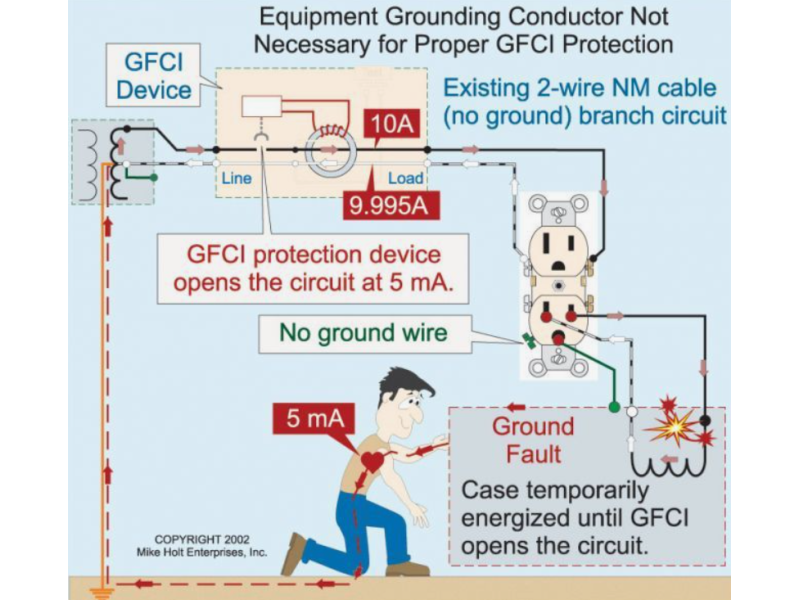 Equipment Grounding Conductor Not Necessary for Proper GFCI Protection

GFCI Device

Existing 2-wire NM cable (no ground) branch circuit

10A

Line

Load

9.995A

GFCI protection device opens the circuit at 5 mA.

No ground wire

5 mA

Ground Fault

Case temporarily energized until GFCI opens the circuit.

COPYRIGHT 2002
Mike Holt Enterprises, Inc.