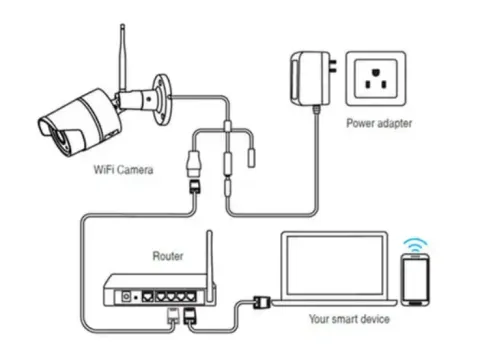 Power adapter

WiFi Camera

Router

Your smart device