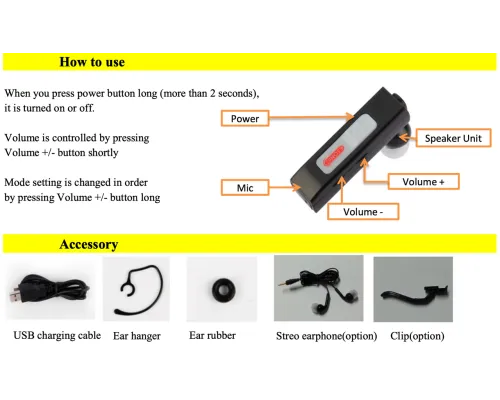 How to use

When you press power button long (more than 2 seconds), it is turned on or off.

Volume is controlled by pressing Volume +/- button shortly

Mode setting is changed in order by pressing Volume +/- button long

Power

Speaker Unit

Volume +

Mic

Volume -

Accessory

USB charging cable

Ear hanger

Ear rubber

Streo earphone(option)

Clip(option)